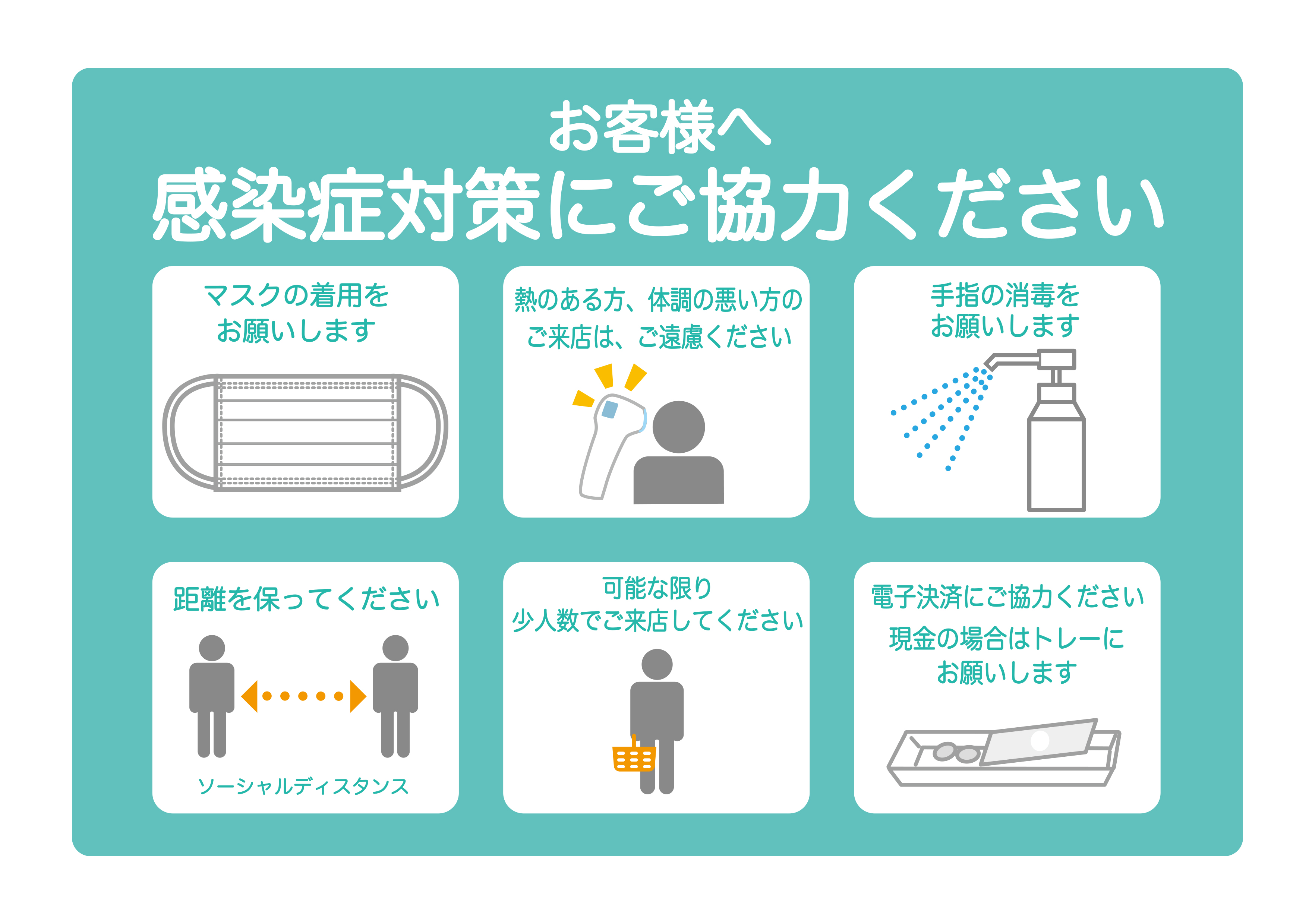 お客様へ
感染症対策にご協力ください

マスクの着用を
お願いします

熱のある方、体調の悪い方の
ご来店は、ご遠慮ください

手指の消毒を
お願いします

距離を保ってください

ソーシャルディスタンス

可能な限り
少人数でご来店してください

電子決済にご協力ください
現金の場合はトレーに
お願いします